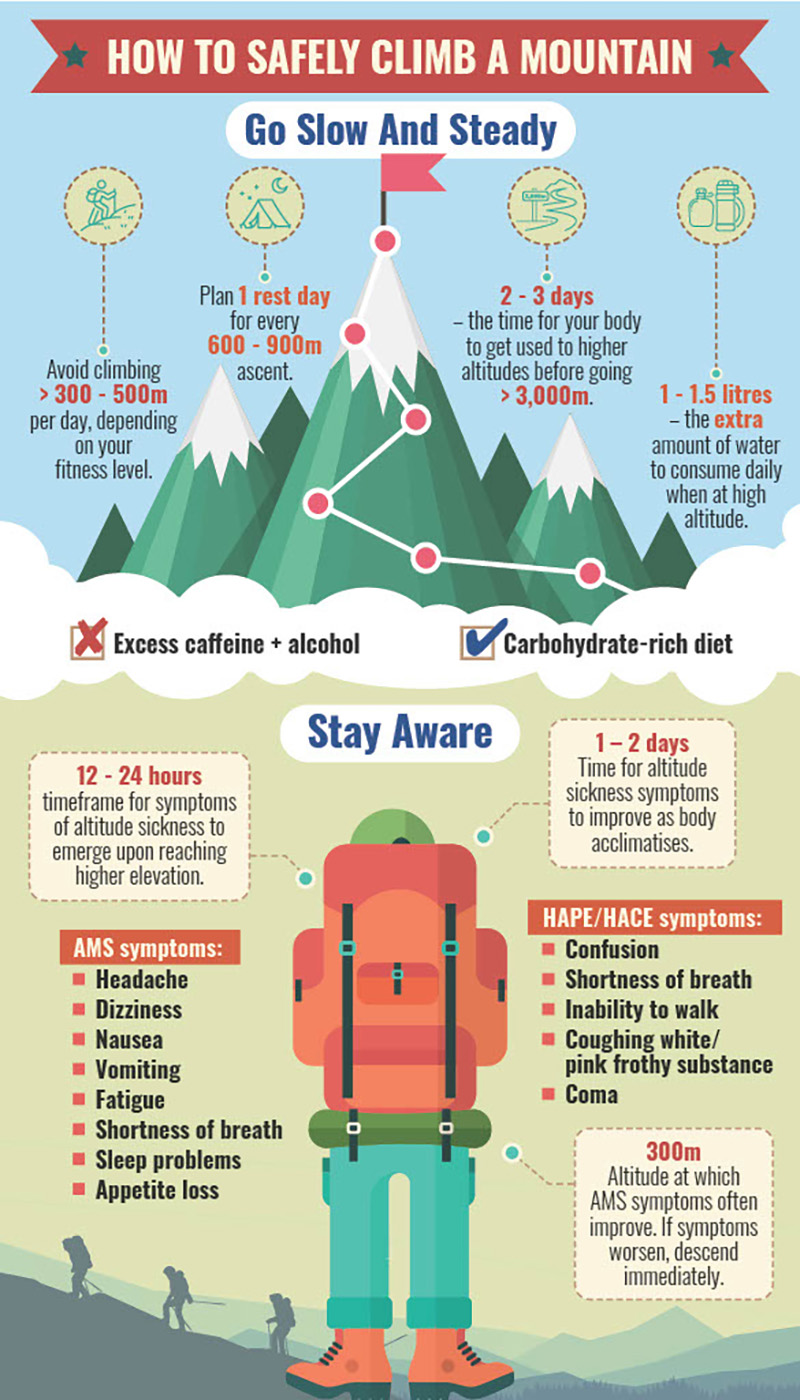 HOW TO SAFELY CLIMB A MOUNTAIN

Go Slow And Steady

Avoid climbing > 300 - 500m per day, depending on your fitness level.

Plan 1 rest day for every 600 - 900m ascent.

2 - 3 days – the time for your body to get used to higher altitudes before going > 3,000m.

1 - 1.5 litres – the extra amount of water to consume daily when at high altitude.

Excess caffeine + alcohol

Carbohydrate-rich diet

Stay Aware

12 - 24 hours timeframe for symptoms of altitude sickness to emerge upon reaching higher elevation.

1 – 2 days Time for altitude sickness symptoms to improve as body acclimatises.

AMS symptoms:
Headache
Dizziness
Nausea
Vomiting
Fatigue
Shortness of breath
Sleep problems
Appetite loss

HAPE/HACE symptoms:
Confusion
Shortness of breath
Inability to walk
Coughing white/ pink frothy substance
Coma

300m Altitude at which AMS symptoms often improve. If symptoms worsen, descend immediately.